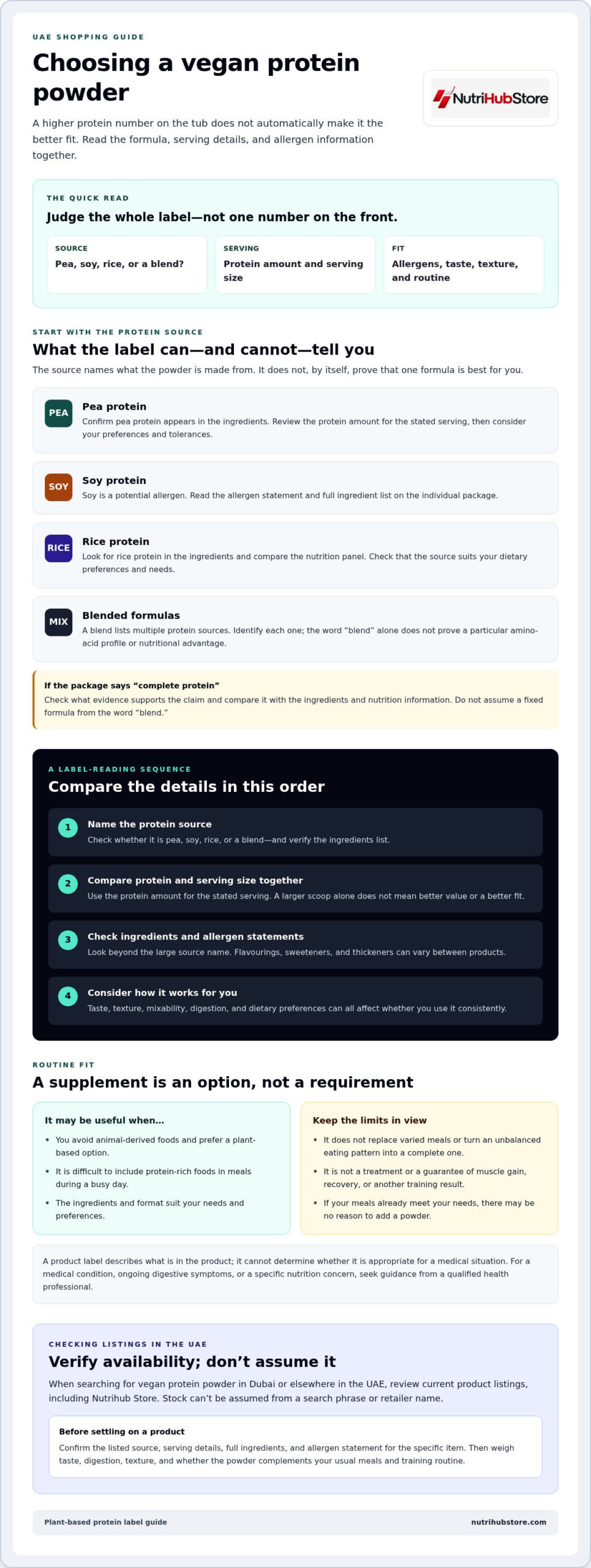 UAE SHOPPING GUIDE

Choosing a vegan protein powder

A higher protein number on the tub does not automatically make it the better fit. Read the formula, serving details, and allergen information together.

NutriHubStore

THE QUICK READ

Judge the whole label—not one number on the front.

SOURCE
Pea, soy, rice, or a blend?

SERVING
Protein amount and serving size

FIT
Allergens, taste, texture, and routine

START WITH THE PROTEIN SOURCE

What the label can—and cannot—tell you

The source names what the powder is made from. It does not, by itself, prove that one formula is best for you.

PEA
Pea protein
Confirm pea protein appears in the ingredients. Review the protein amount for the stated serving, then consider your preferences and tolerances.

SOY
Soy protein
Soy is a potential allergen. Read the allergen statement and full ingredient list on the individual package.

RICE
Rice protein
Look for rice protein in the ingredients and compare the nutrition panel. Check that the source suits your dietary preferences and needs.

MIX
Blended formulas
A blend lists multiple protein sources. Identify each one; the word "blend" alone does not prove a particular amino-acid profile or nutritional advantage.

If the package says "complete protein"
Check what evidence supports the claim and compare it with the ingredients and nutrition information. Do not assume a fixed formula from the word "blend."

A LABEL-READING SEQUENCE

Compare the details in this order

1
Name the protein source
Check whether it is pea, soy, rice, or a blend—and verify the ingredients list.

2
Compare protein and serving size together
Use the protein amount for the stated serving. A larger scoop alone does not mean better value or a better fit.

3
Check ingredients and allergen statements
Look beyond the large source name. Flavourings, sweeteners, and thickeners can vary between products.

4
Consider how it works for you
Taste, texture, mixability, digestion, and dietary preferences can all affect whether you use it consistently.

ROUTINE FIT

A supplement is an option, not a requirement

It may be useful when...
• You avoid animal-derived foods and prefer a plant-based option.
• It is difficult to include protein-rich foods in meals during a busy day.
• The ingredients and format suit your needs and preferences.

Keep the limits in view
• It does not replace varied meals or turn an unbalanced eating pattern into a complete one.
• It is not a treatment or a guarantee of muscle gain, recovery, or another training result.
• If your meals already meet your needs, there may be no reason to add a powder.

A product label describes what is in the product; it cannot determine whether it is appropriate for a medical situation. For a medical condition, ongoing digestive symptoms, or a specific nutrition concern, seek guidance from a qualified health professional.

CHECKING LISTINGS IN THE UAE

Verify availability; don't assume it

When searching for vegan protein powder in Dubai or elsewhere in the UAE, review current product listings, including Nutrihub Store. Stock can't be assumed from a search phrase or retailer name.

Before settling on a product
Confirm the listed source, serving details, full ingredients, and allergen statement for the specific item. Then weigh taste, digestion, texture, and whether the powder complements your usual meals and training routine.

Plant-based protein label guide
nutrihubstore.com